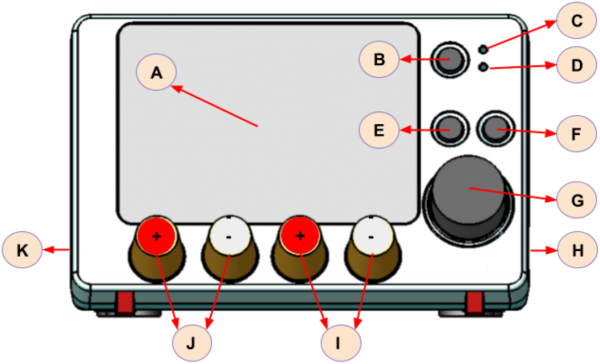 A
B
C
D
E
F
G
H
K
+
-
+
-
J
I